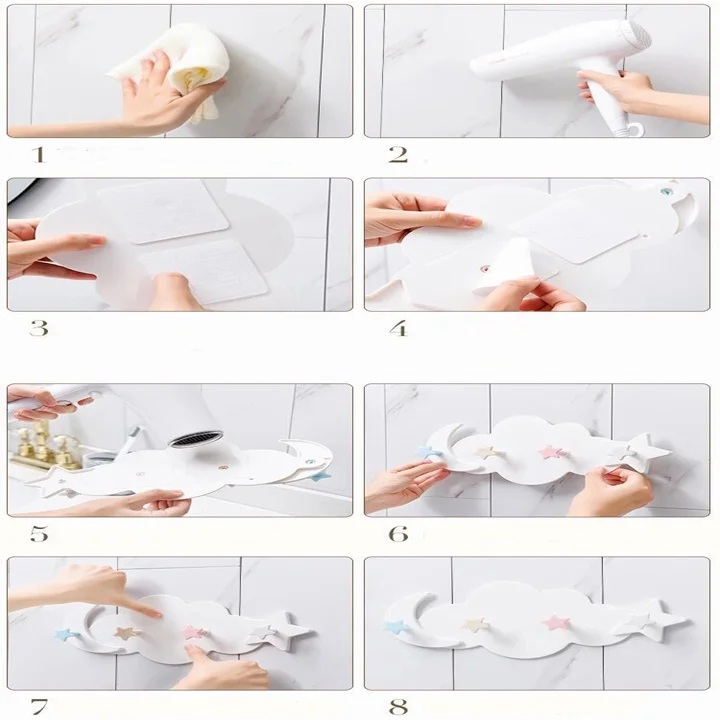 1

2

3

4

5

6

7

8