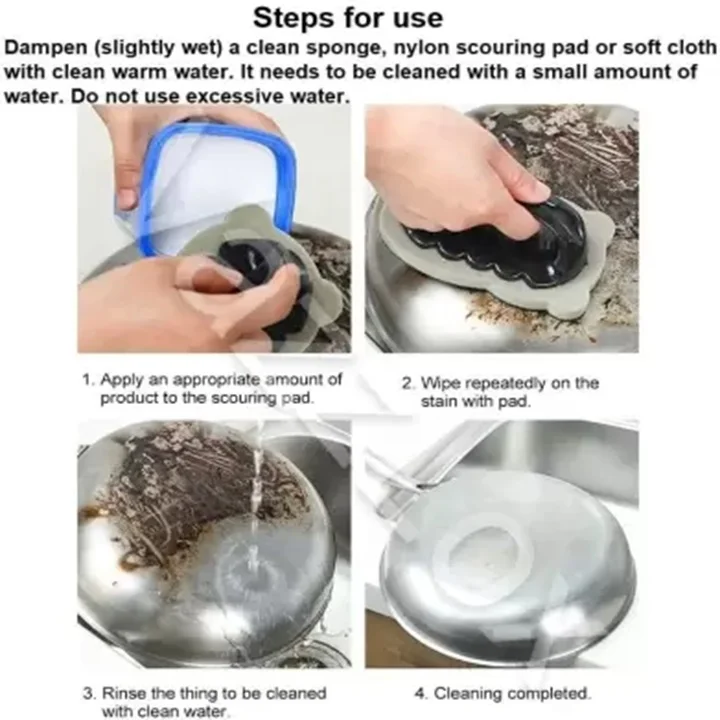 Steps for use

Dampen (slightly wet) a clean sponge, nylon scouring pad or soft cloth with clean warm water. It needs to be cleaned with a small amount of water. Do not use excessive water.

1. Apply an appropriate amount of product to the scouring pad.

2. Wipe repeatedly on the stain with pad.

3. Rinse the thing to be cleaned with clean water.

4. Cleaning completed.